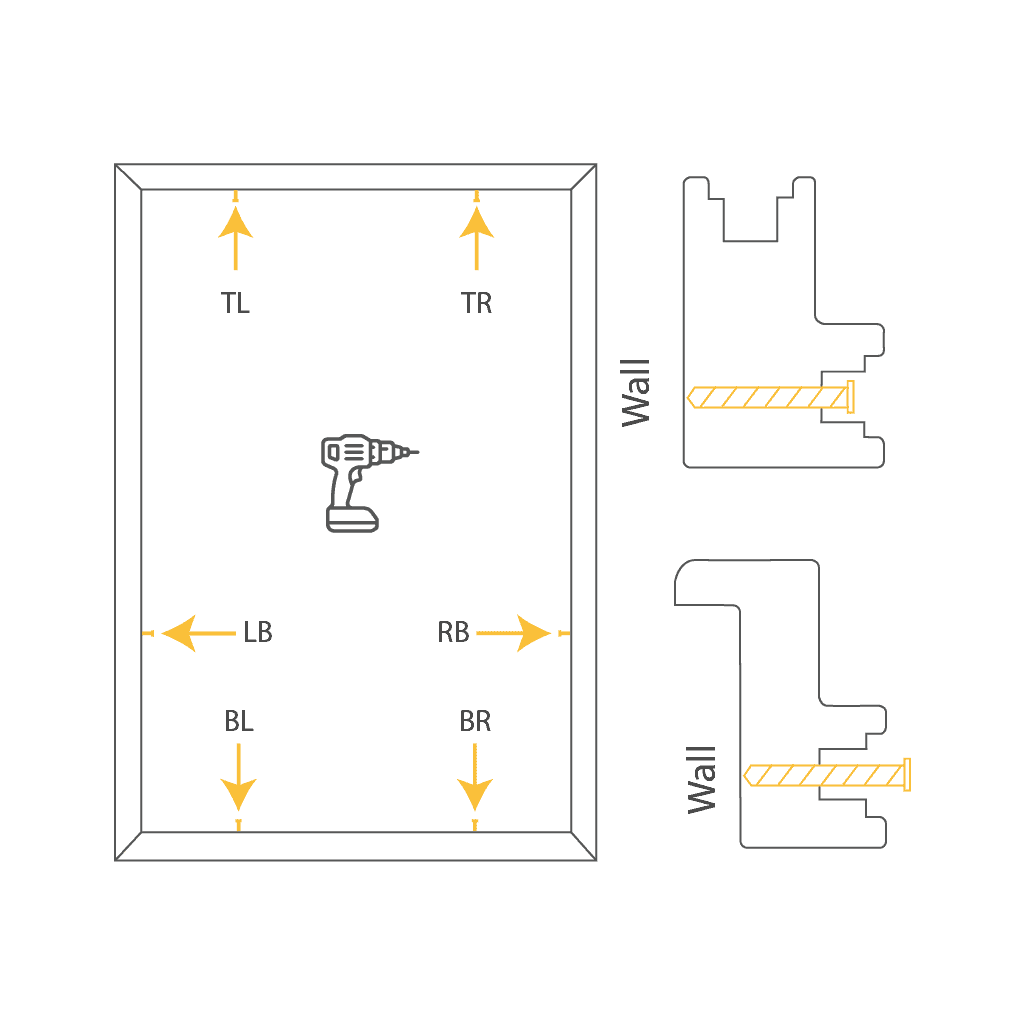 TL
TR
LB
RB
BL
BR
Wall
Wall